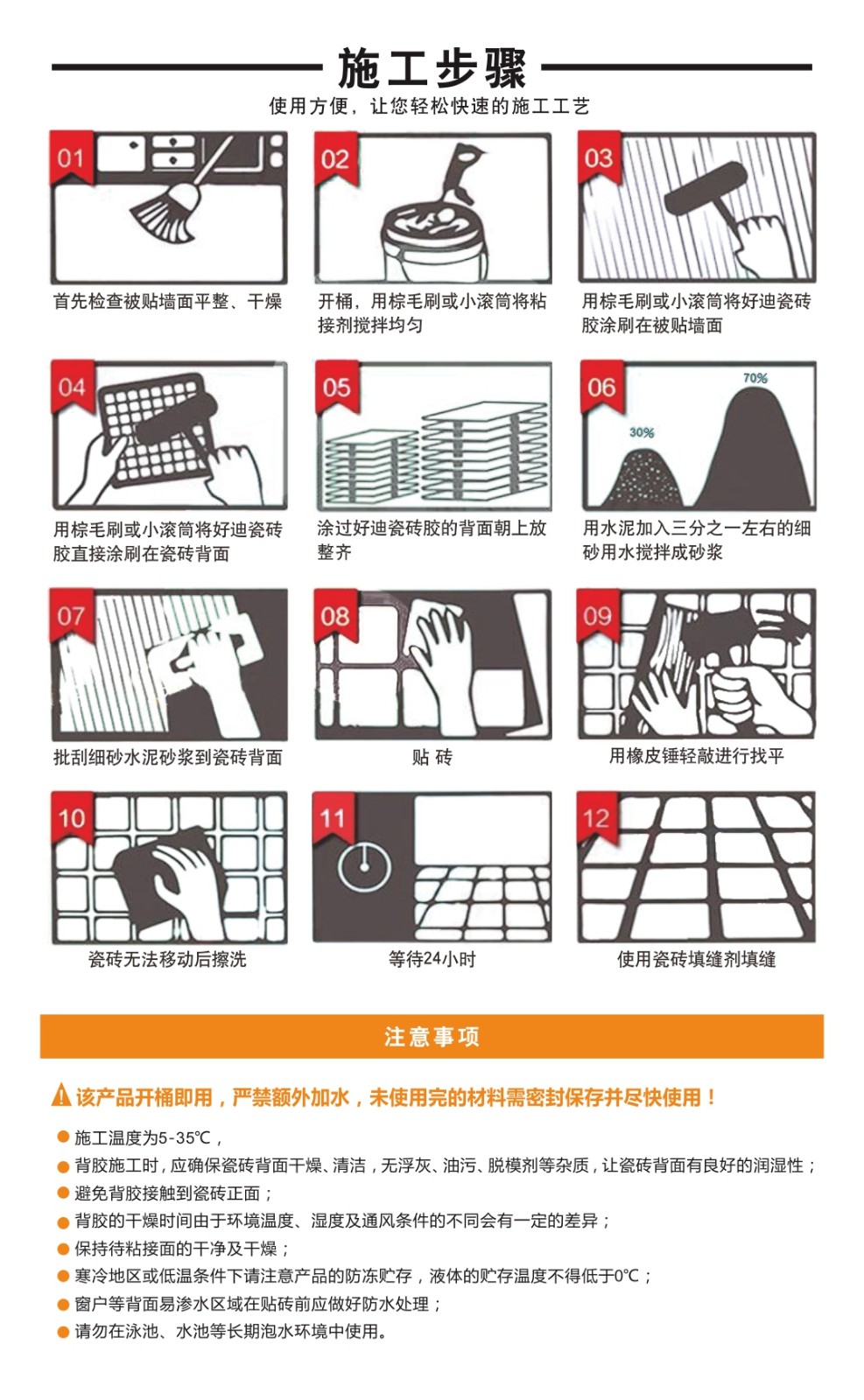 施工步骤

使用方便，让您轻松快速的施工工艺

01

首先检查被贴墙面平整、干燥

02

开桶，用棕毛刷或小滚筒将粘接剂搅拌均匀

03

用棕毛刷或小滚筒将好迪瓷砖胶涂刷在被贴墙面

04

用棕毛刷或小滚筒将好迪瓷砖胶直接涂刷在瓷砖背面

05

涂过好迪瓷砖胶的背面朝上放整齐

06

30%

70%

用水泥加入三分之一左右的细砂用水搅拌成砂浆

07

批刮细砂水泥砂浆到瓷砖背面

08

贴 砖

09

用橡皮锤轻敲进行找平

10

瓷砖无法移动后擦洗

11

等待24小时

12

使用瓷砖填缝剂填缝

注意事项

该产品开桶即用，严禁额外加水，未使用完的材料需密封保存并尽快使用！

施工温度为5-35℃，

背胶施工时，应确保瓷砖背面干燥、清洁，无浮灰、油污、脱模剂等杂质，让瓷砖背面有良好的润湿性；

避免背胶接触到瓷砖正面；

背胶的干燥时间由于环境温度、湿度及通风条件的不同会有一定的差异；

保持待粘接面的干净及干燥；

寒冷地区或低温条件下请注意产品的防冻贮存，液体的贮存温度不得低于0℃；

窗户等背面易渗水区域在贴砖前应做好防水处理；

请勿在泳池、水池等长期泡水环境中使用。